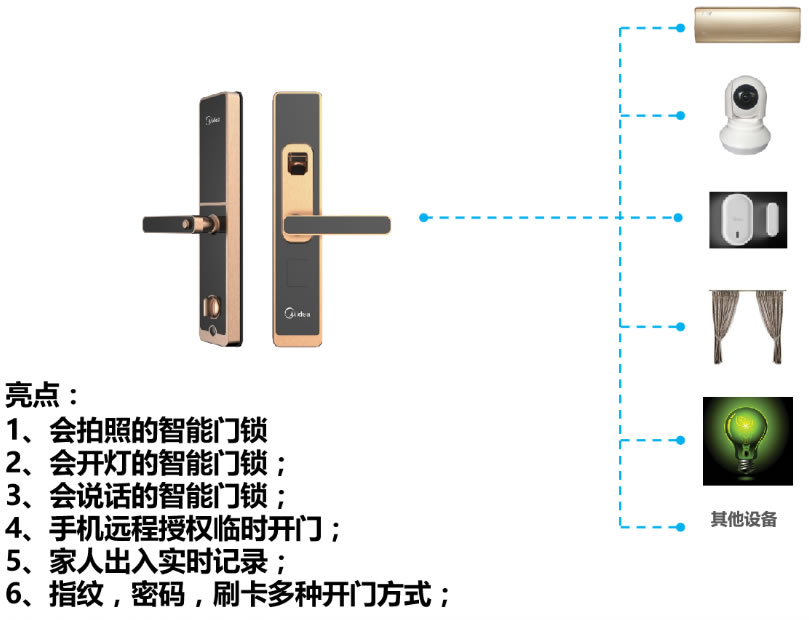 Midea

Midea

亮点：
1、会拍照的智能门锁
2、会开灯的智能门锁；
3、会说话的智能门锁；
4、手机远程授权临时开门；
5、家人出入实时记录；
6、指纹，密码，刷卡多种开门方式；

其他设备